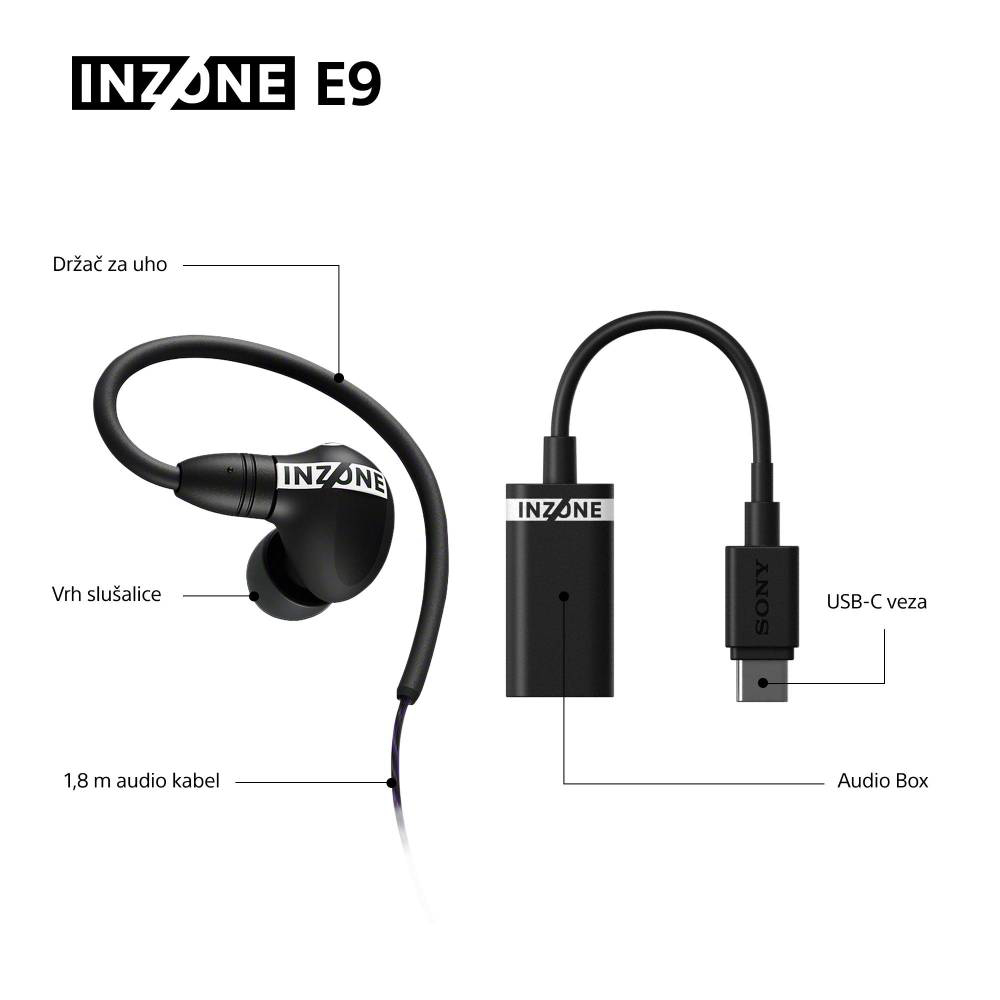 INZONE E9

Držač za uho

INZONE

Vrh slušalice

1,8 m audio kabel

INZONE

SONY

USB-C veza

Audio Box